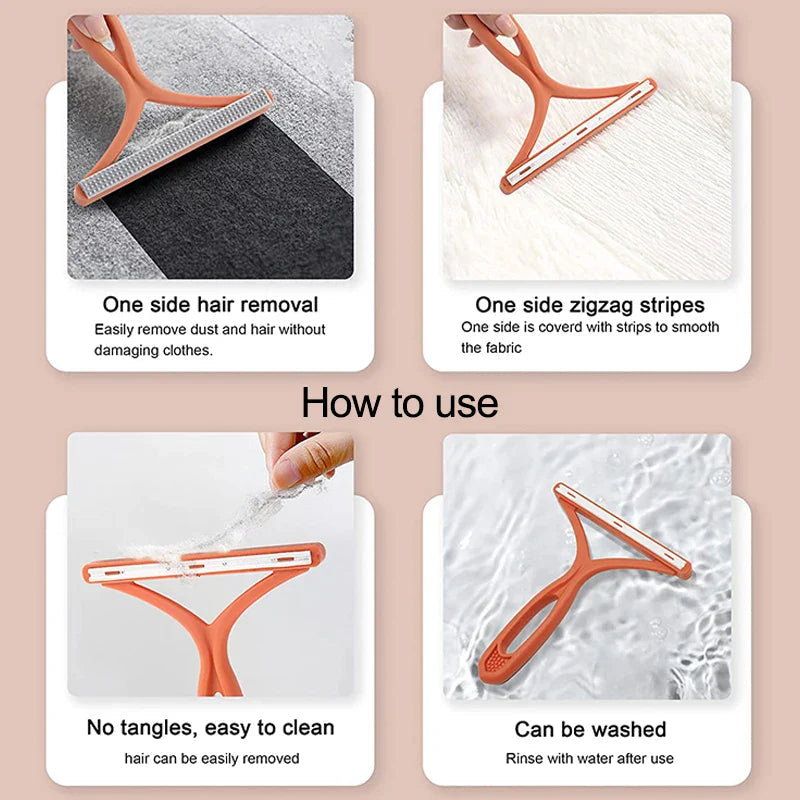 One side hair removal
Easily remove dust and hair without damaging clothes.

One side zigzag stripes
One side is coverd with strips to smooth the fabric

How to use

No tangles, easy to clean
hair can be easily removed

Can be washed
Rinse with water after use