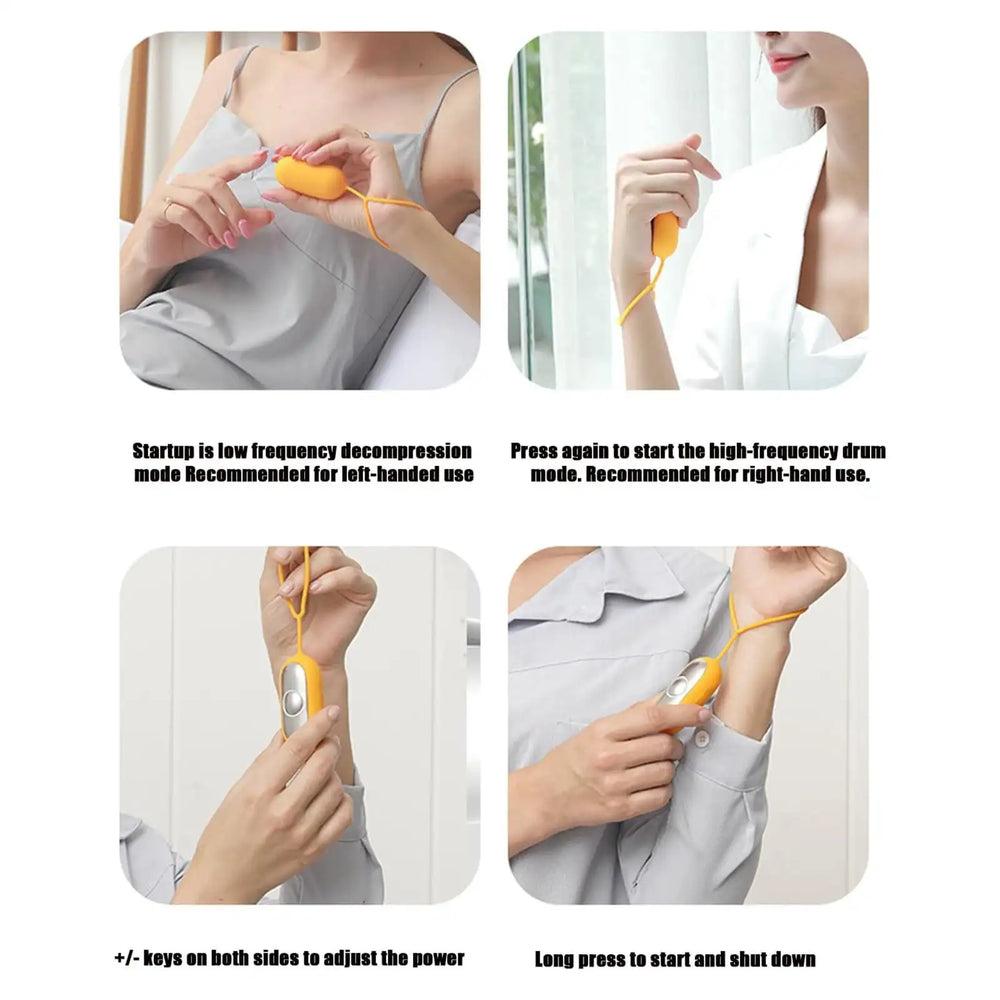 Startup is low frequency decompression mode Recommended for left-handed use

Press again to start the high-frequency drum mode. Recommended for right-hand use.

+/- keys on both sides to adjust the power

Long press to start and shut down