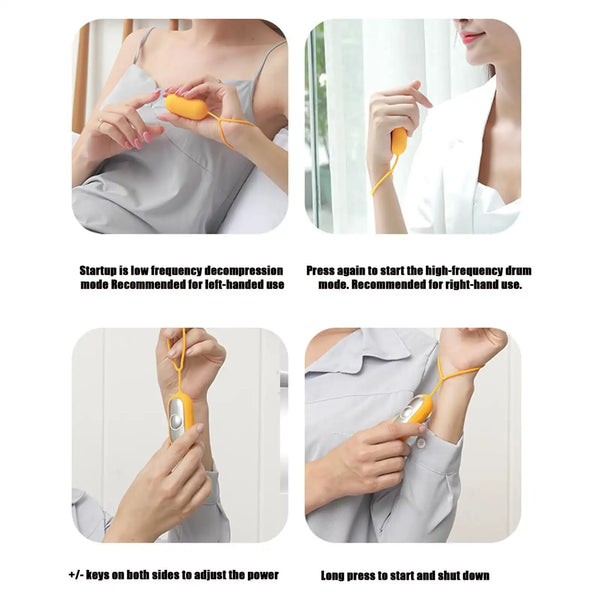 Startup is low frequency decompression mode Recommended for left-handed use

Press again to start the high-frequency drum mode. Recommended for right-hand use.

+/- keys on both sides to adjust the power

Long press to start and shut down